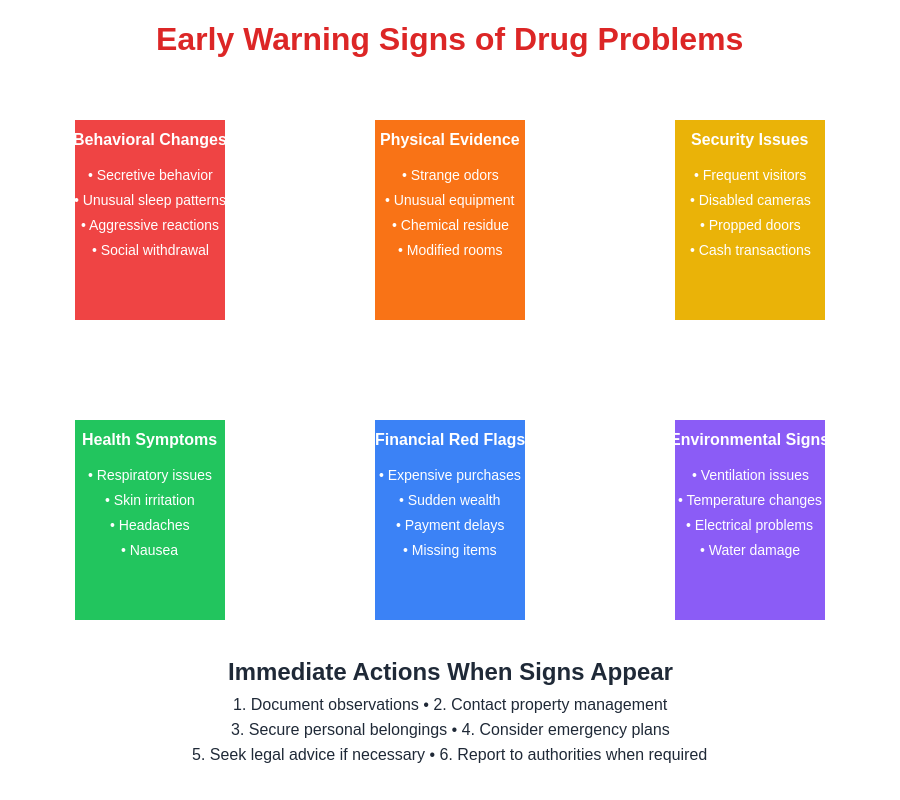 Early Warning Signs of Drug Problems

Behavioral Changes

• Secretive behavior
• Unusual sleep patterns
• Aggressive reactions
• Social withdrawal

Physical Evidence

• Strange odors
• Unusual equipment
• Chemical residue
• Modified rooms

Security Issues

• Frequent visitors
• Disabled cameras
• Propped doors
• Cash transactions

Health Symptoms

• Respiratory issues
• Skin irritation
• Headaches
• Nausea

Financial Red Flags

• Expensive purchases
• Sudden wealth
• Payment delays
• Missing items

Environmental Signs

• Ventilation issues
• Temperature changes
• Electrical problems
• Water damage

Immediate Actions When Signs Appear

1. Document observations • 2. Contact property management
3. Secure personal belongings • 4. Consider emergency plans
5. Seek legal advice if necessary • 6. Report to authorities when required