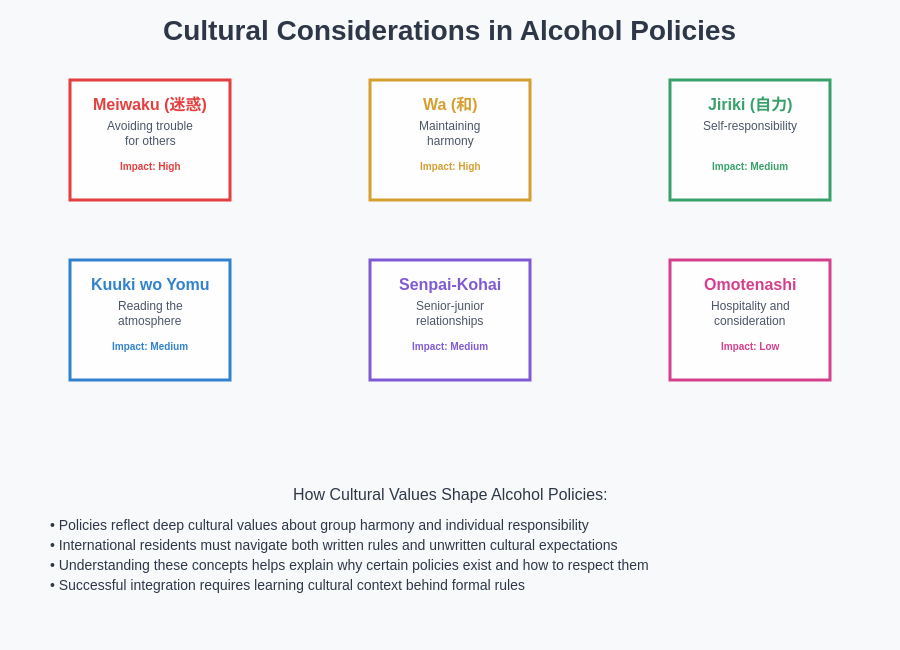 Cultural Considerations in Alcohol Policies

Meiwaku (迷惑)
Avoiding trouble for others
Impact: High

Wa (和)
Maintaining harmony
Impact: High

Jiriki (自力)
Self-responsibility
Impact: Medium

Kuuki wo Yomu
Reading the atmosphere
Impact: Medium

Senpai-Kohai
Senior-junior relationships
Impact: Medium

Omotenashi
Hospitality and consideration
Impact: Low

How Cultural Values Shape Alcohol Policies:

• Policies reflect deep cultural values about group harmony and individual responsibility
• International residents must navigate both written rules and unwritten cultural expectations
• Understanding these concepts helps explain why certain policies exist and how to respect them
• Successful integration requires learning cultural context behind formal rules